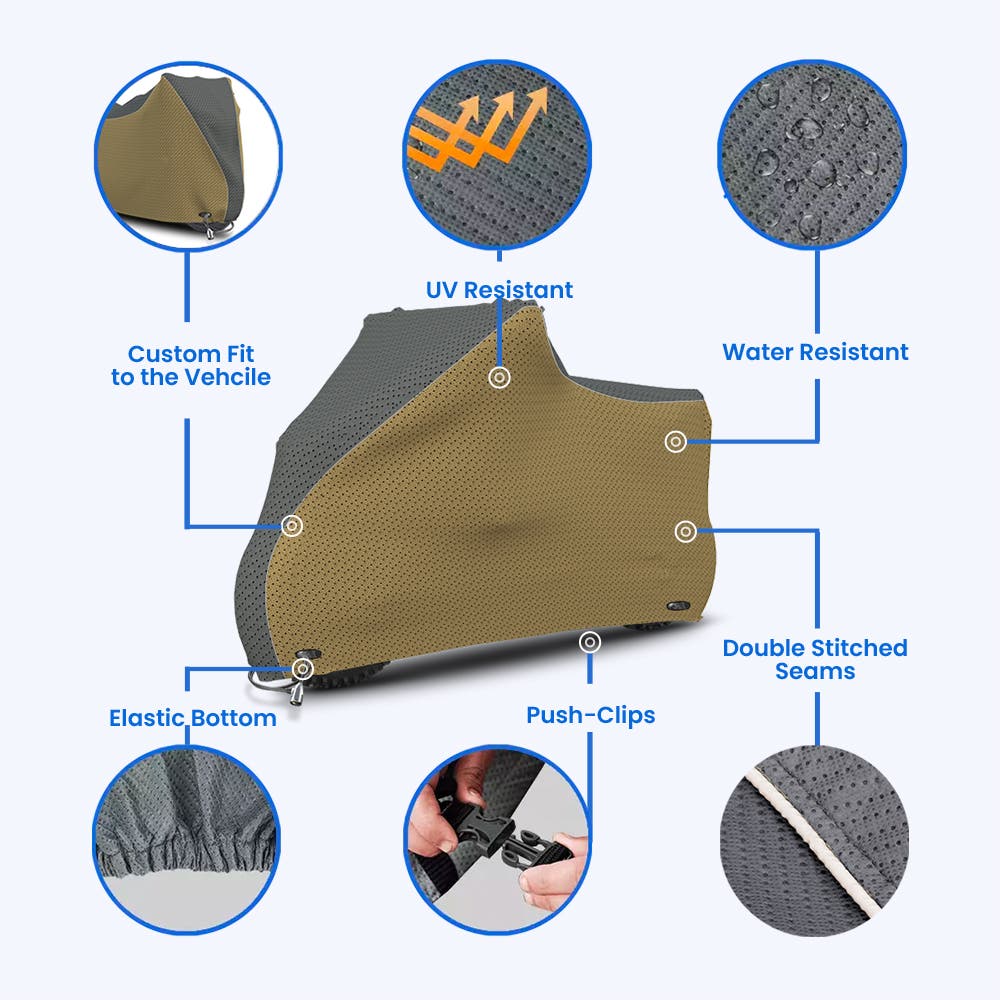 UV Resistant

Custom Fit to the Vehcile

Water Resistant

Double Stitched Seams

Elastic Bottom

Push-Clips